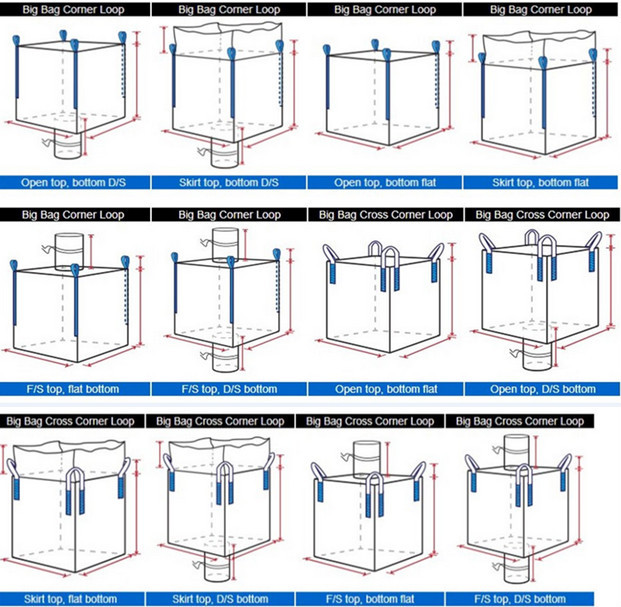 Big Bag Corner Loop
Open top, bottom D/S

Big Bag Corner Loop
Skirt top, bottom D/S

Big Bag Corner Loop
Open top, bottom flat

Big Bag Corner Loop
Skirt top, bottom flat

Big Bag Corner Loop
F/S top, flat bottom

Big Bag Corner Loop
F/S top, D/S bottom

Big Bag Cross Corner Loop
Open top, bottom flat

Big Bag Cross Corner Loop
Open top, D/S bottom

Big Bag Cross Corner Loop
Skirt top, flat bottom

Big Bag Cross Corner Loop
Skirt top, D/S bottom

Big Bag Cross Corner Loop
F/S top, bottom flat

Big Bag Cross Corner Loop
F/S top, D/S bottom